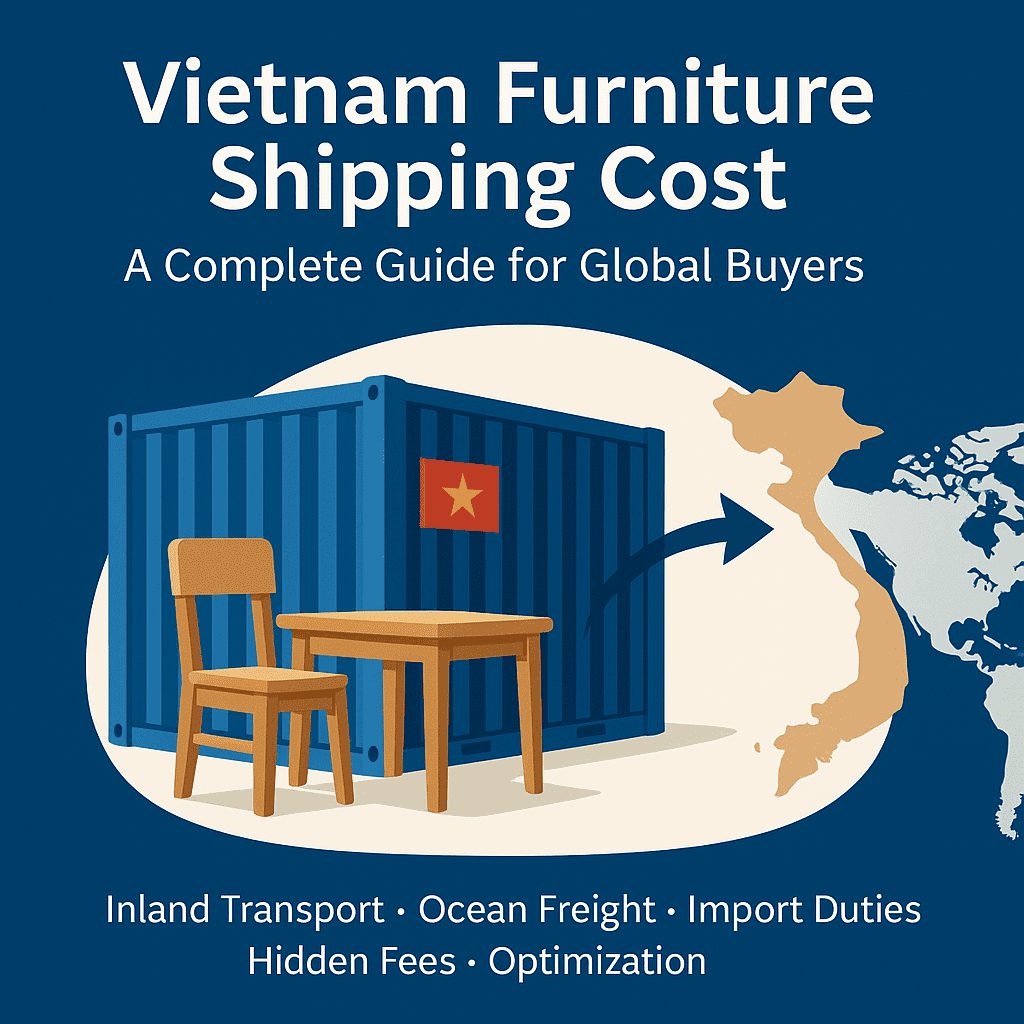 Vietnam Furniture Shipping Cost

A Complete Guide for Global Buyers

Inland Transport · Ocean Freight · Import Duties
Hidden Fees · Optimization